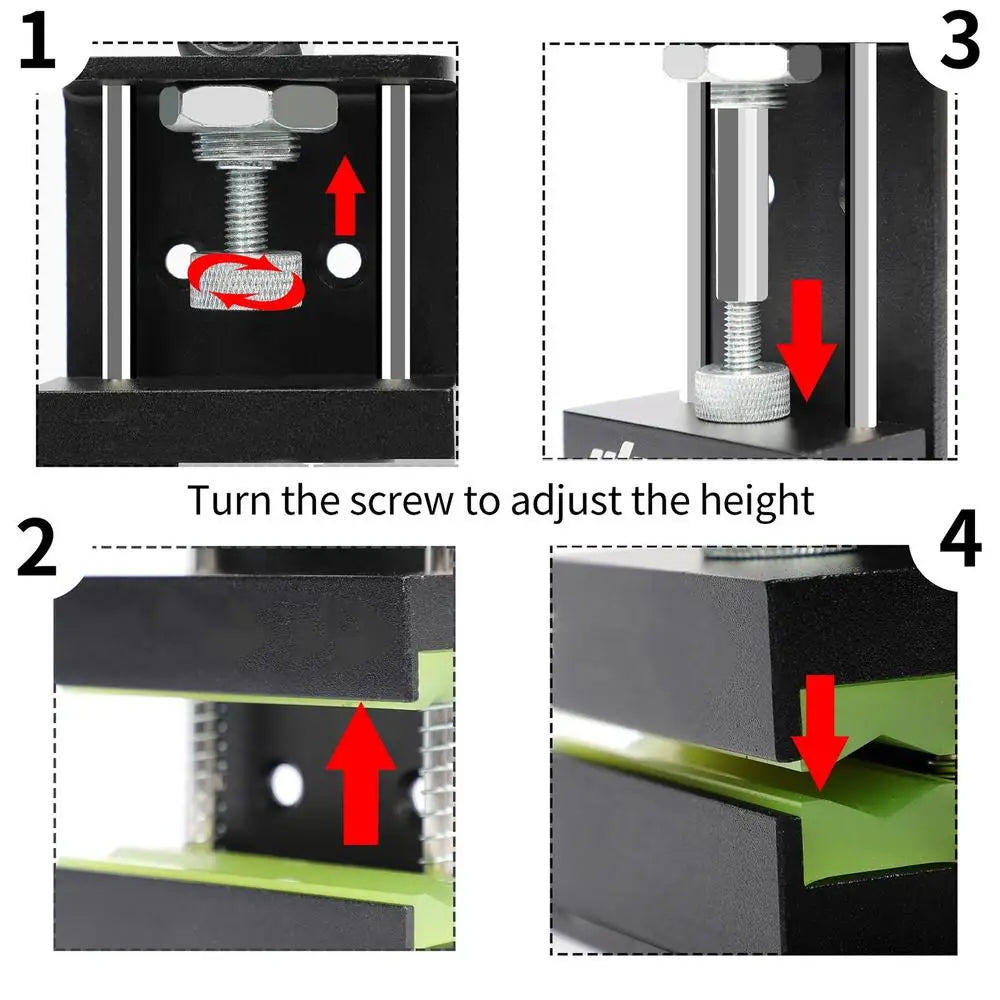 1

3

Turn the screw to adjust the height

2

4